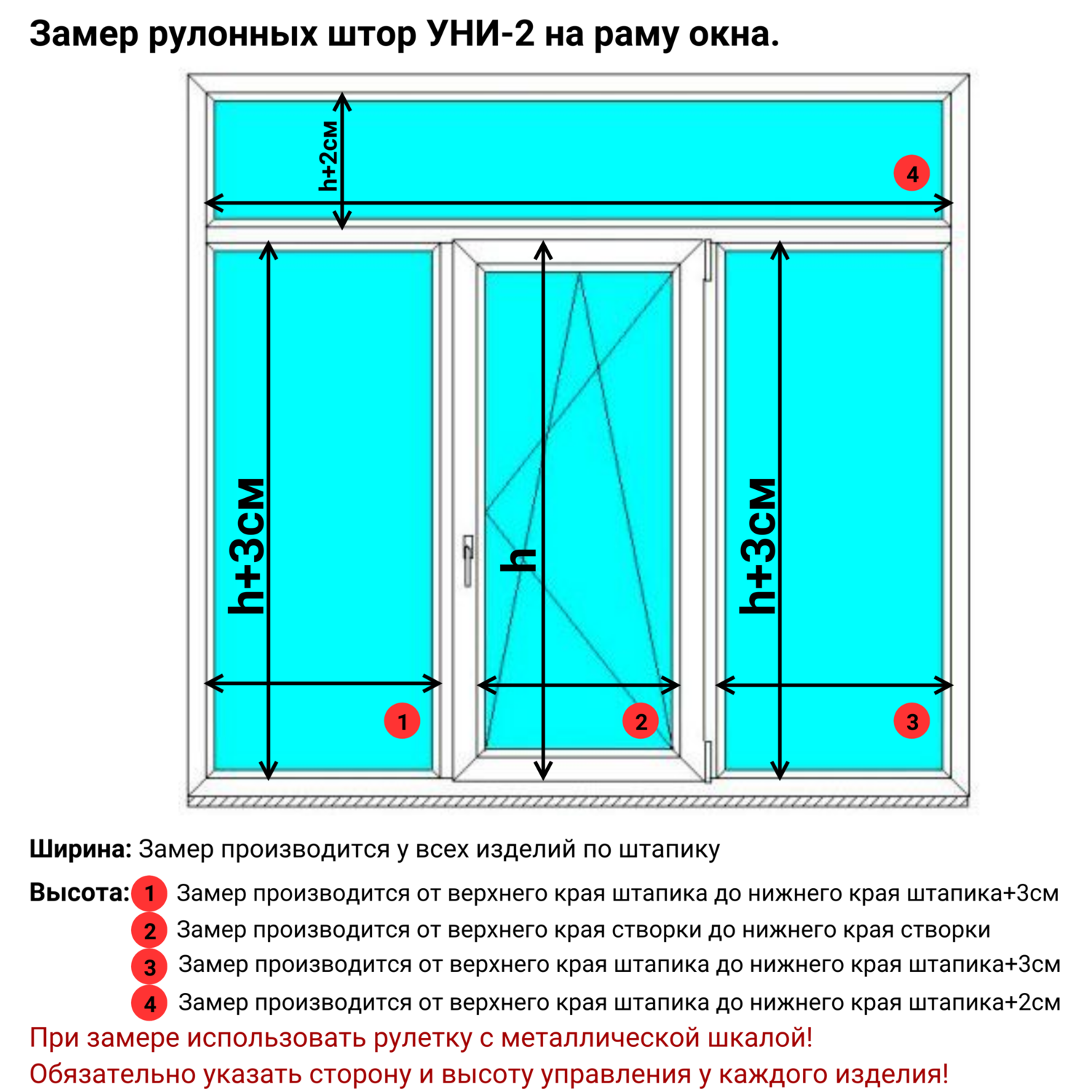 Замер рулонных штор УНИ-2 на раму окна.

h+2см

4

h+3см

h

h+3см

1

2

3

**Ширина:** Замер производится у всех изделий по штапику

**Высота:** 1 Замер производится от верхнего края штапика до нижнего края штапика+3см

2 Замер производится от верхнего края створки до нижнего края створки

3 Замер производится от верхнего края штапика до нижнего края штапика+3см

4 Замер производится от верхнего края штапика до нижнего края штапика+2см

При замере использовать рулетку с металлической шкалой!

Обязательно указать сторону и высоту управления у каждого изделия!